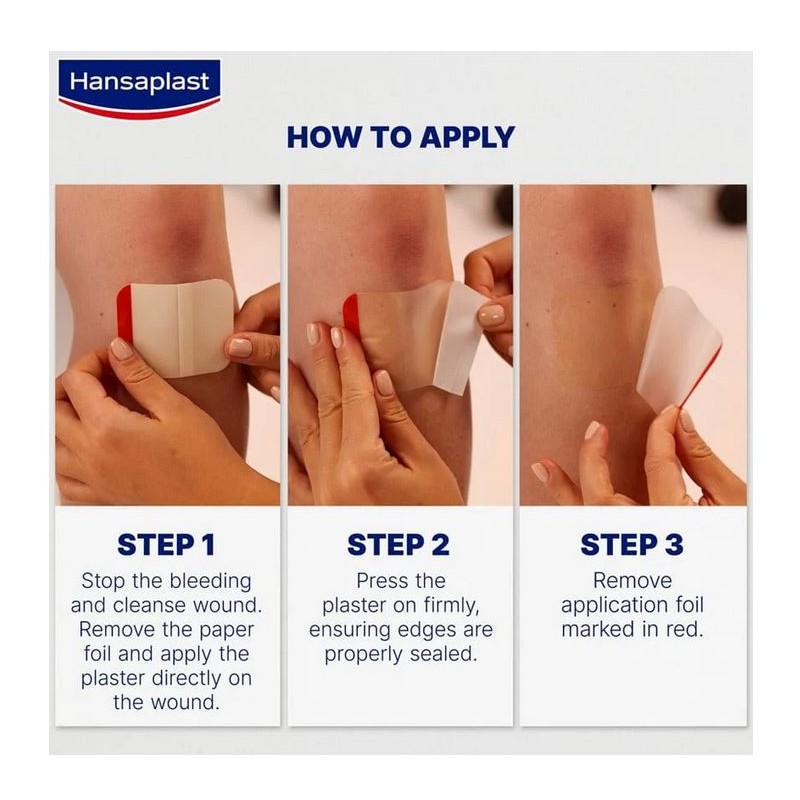 Hansaplast

HOW TO APPLY

STEP 1
Stop the bleeding and cleanse wound. Remove the paper foil and apply the plaster directly on the wound.

STEP 2
Press the plaster on firmly, ensuring edges are properly sealed.

STEP 3
Remove application foil marked in red.